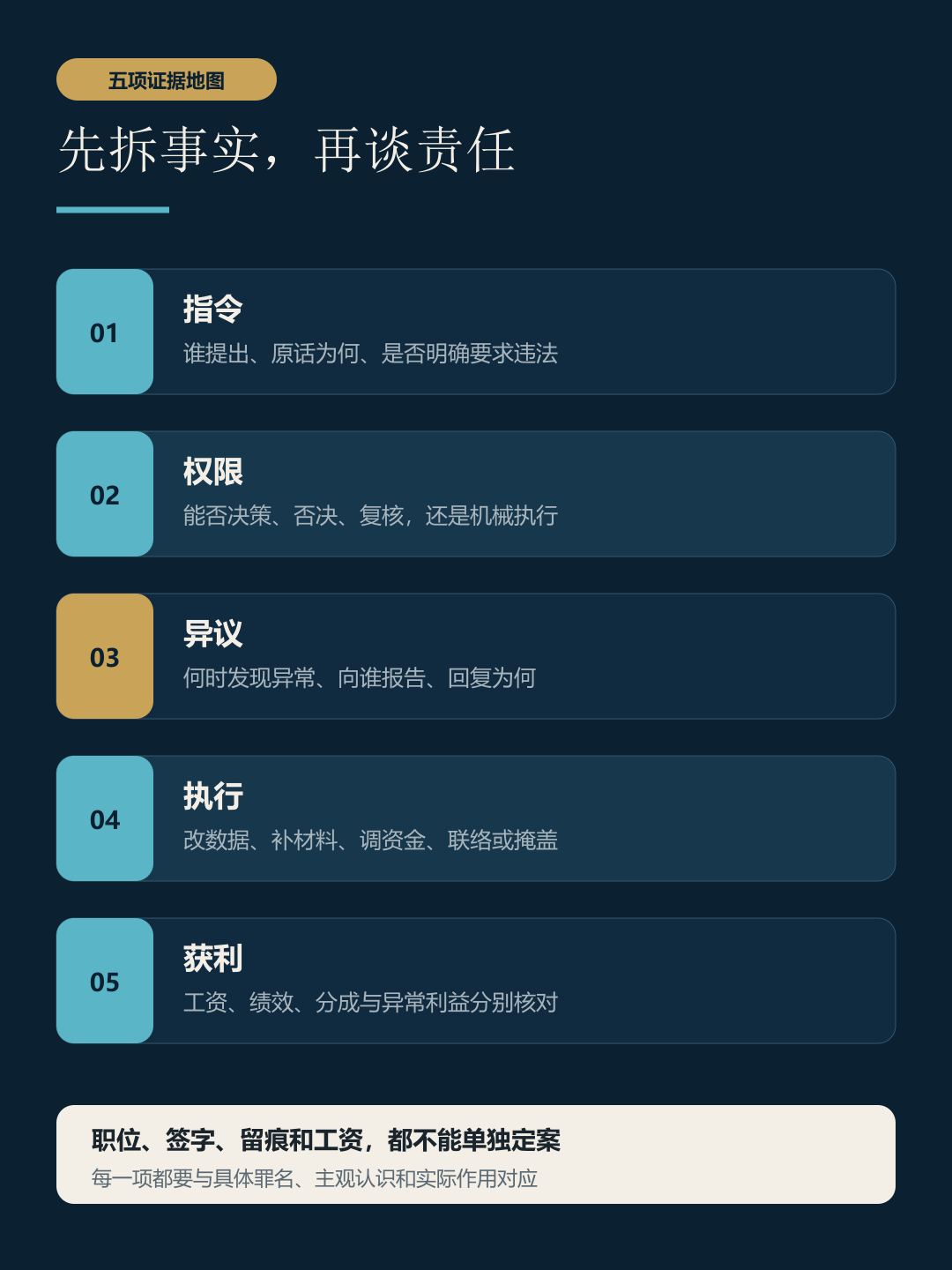 五项证据地图

先拆事实，再谈责任

01
指令
谁提出、原话为何、是否明确要求违法

02
权限
能否决策、否决、复核，还是机械执行

03
异议
何时发现异常、向谁报告、回复为何

04
执行
改数据、补材料、调资金、联络或掩盖

05
获利
工资、绩效、分成与异常利益分别核对

职位、签字、留痕和工资，都不能单独定案
每一项都要与具体罪名、主观认识和实际作用对应